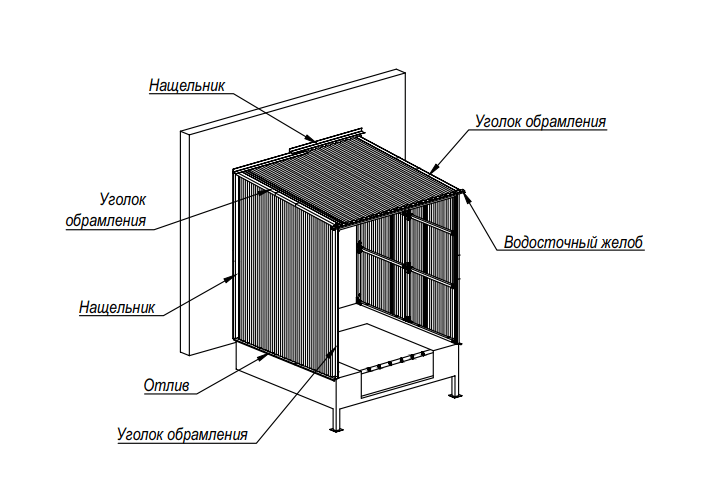 Нащельник

Уголок обрамления

Уголок обрамления

Водосточный желоб

Нащельник

Отлив

Уголок обрамления